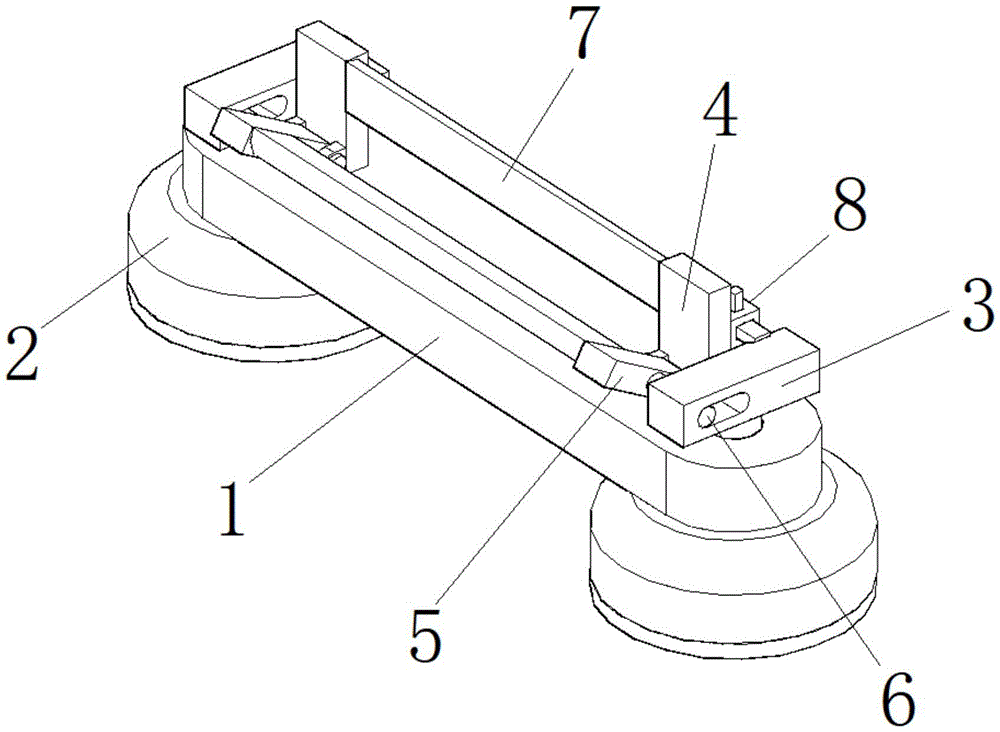 7
4
8
3
2
1
5
6