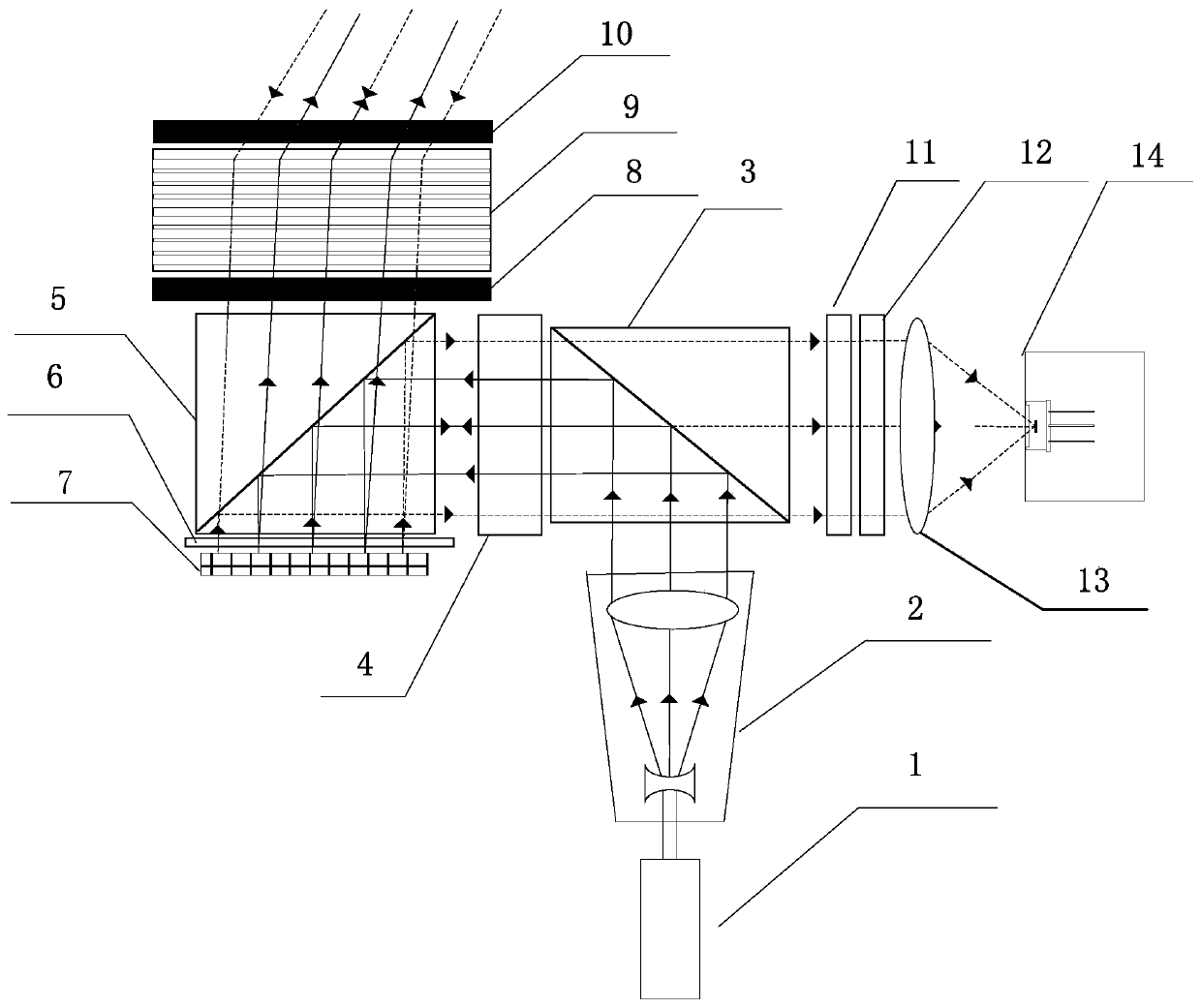 10
9
8
3
11
12
14
5
6
7
13
4
2
1